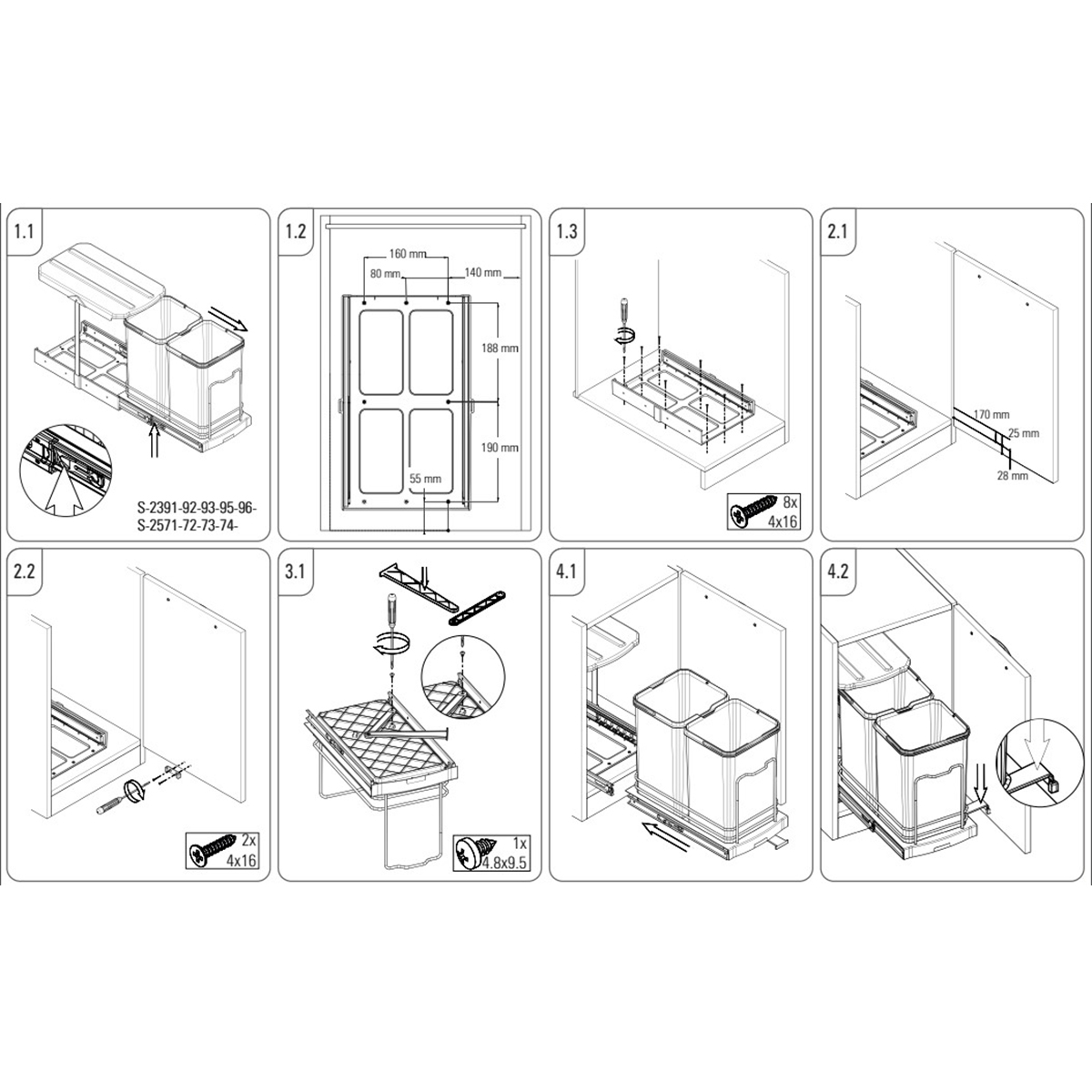 1.1

S-2391-92-93-95-96-
S-2571-72-73-74-

1.2

160 mm
80 mm
140 mm
188 mm
190 mm
55 mm

1.3

8x
4x16

2.1

170 mm
25 mm
28 mm

2.2

2x
4x16

3.1

1x
4.8x9.5

4.1

4.2