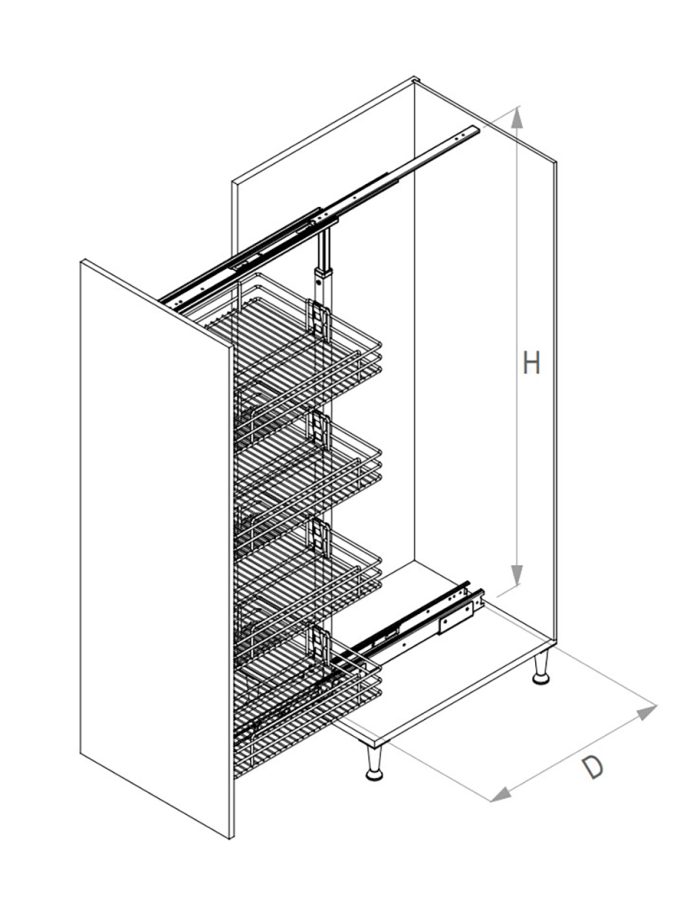 H

D