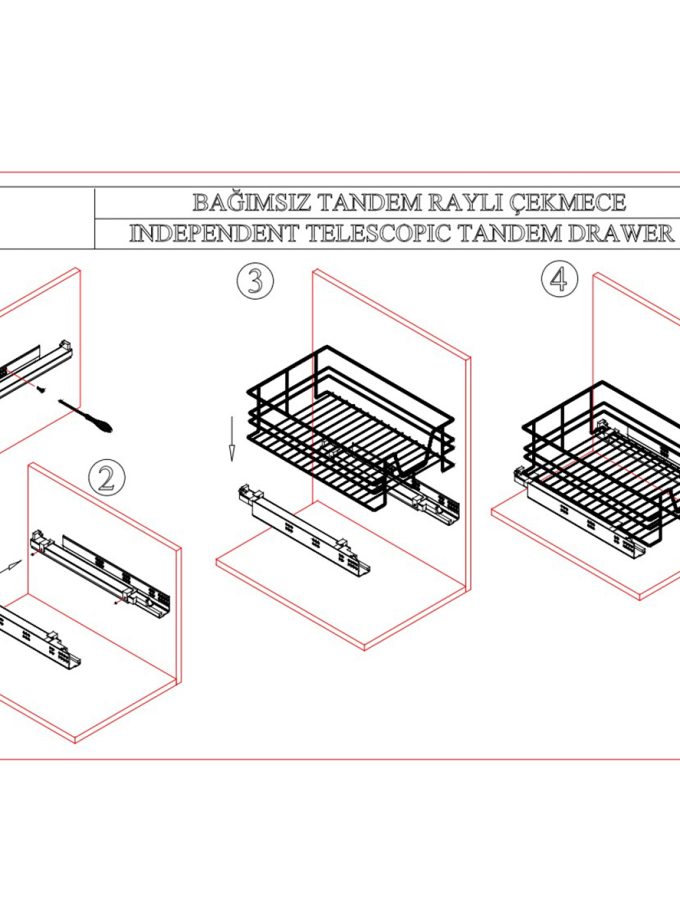 BAĞIMSIZ TANDEM RAYLI ÇEKMECE
INDEPENDENT TELESCOPIC TANDEM DRAWER

3

4

2