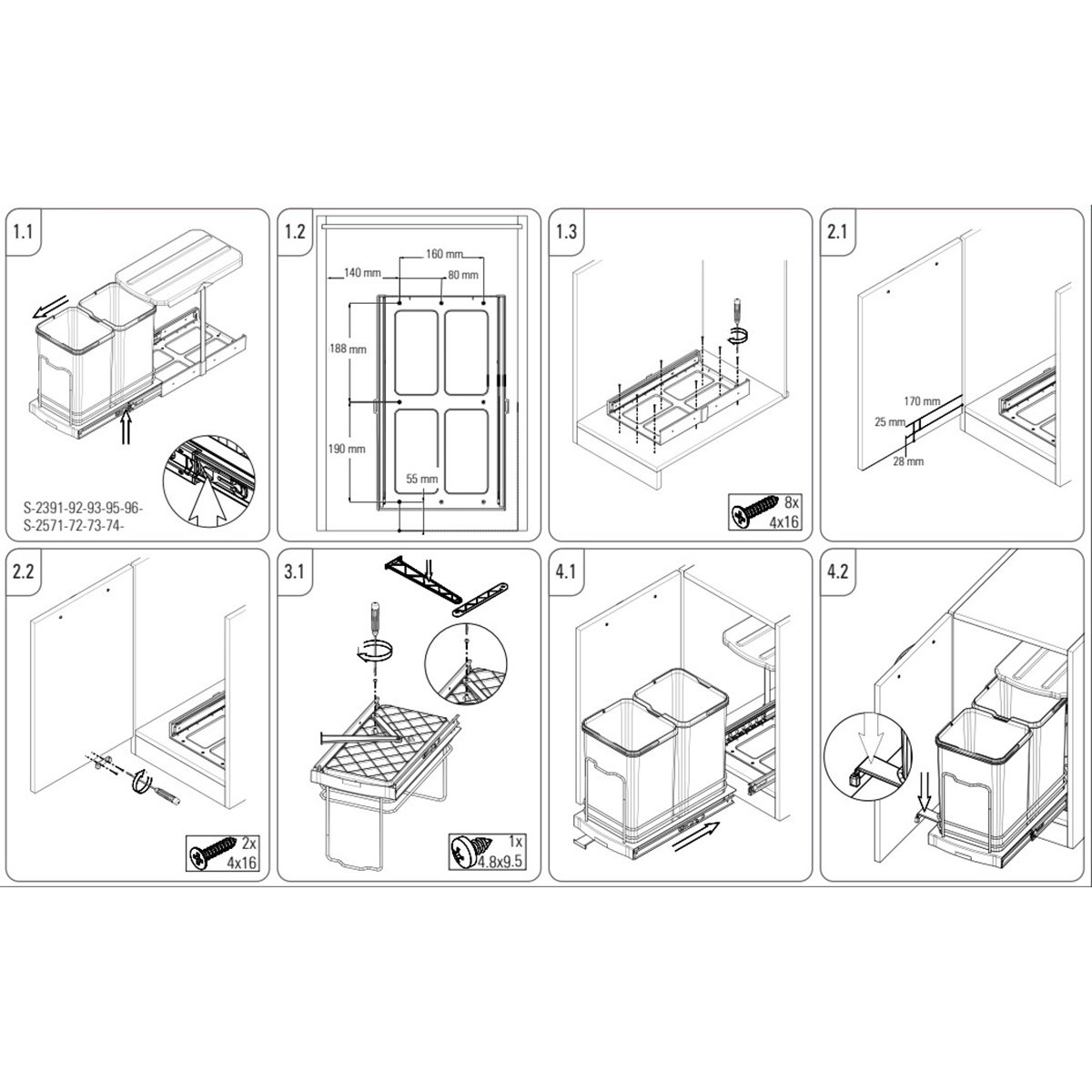 1.1

S-2391-92-93-95-96-
S-2571-72-73-74-

1.2

160 mm
140 mm
80 mm
188 mm
190 mm
55 mm

1.3

8x
4x16

2.1

170 mm
25 mm
28 mm

2.2

2x
4x16

3.1

1x
4.8x9.5

4.1

4.2