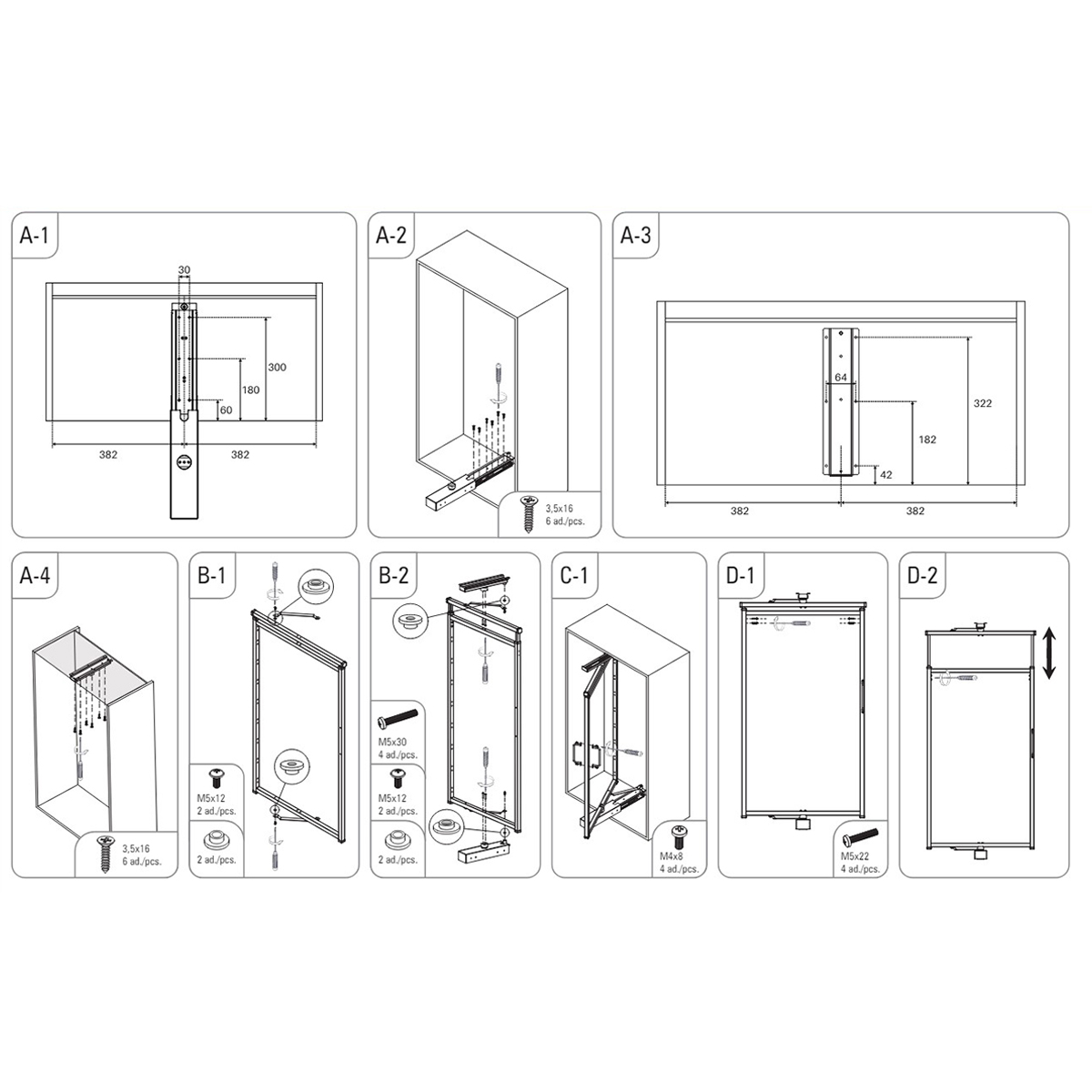 A-1
30
300
180
60
382
382

A-2
3,5x16
6 ad./pcs.

A-3
64
322
182
42
382
382

A-4
3,5x16
6 ad./pcs.

B-1
M5x12
2 ad./pcs.
2 ad./pcs.

B-2
M5x30
4 ad./pcs.
M5x12
2 ad./pcs.
2 ad./pcs.

C-1
M4x8
4 ad./pcs.

D-1
M5x22
4 ad./pcs.

D-2