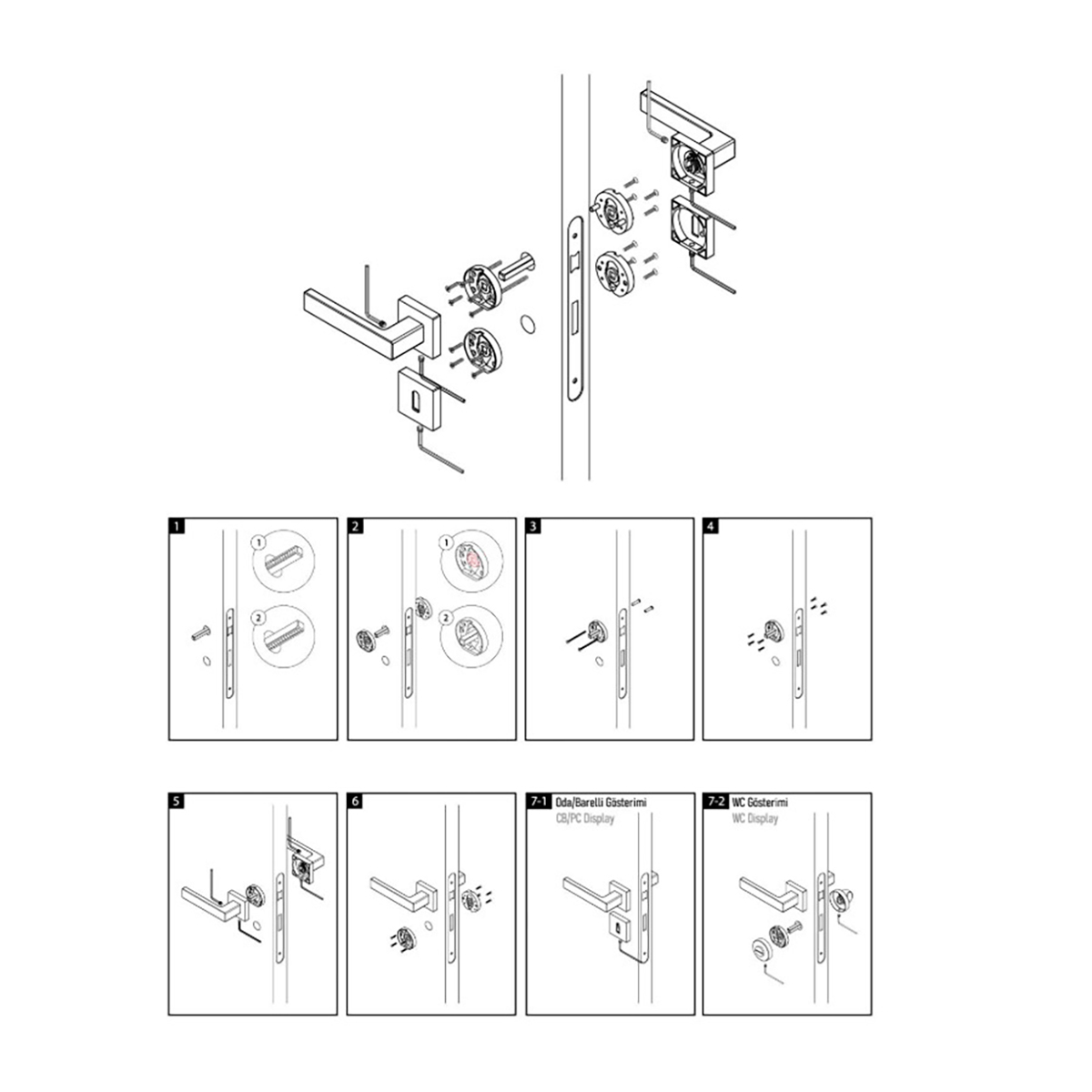 1

1

2

2

1

2

3

4

5

6

7-1 Oda/Barelli Gösterimi
CB/PC Display

7-2 WC Gösterimi
WC Display