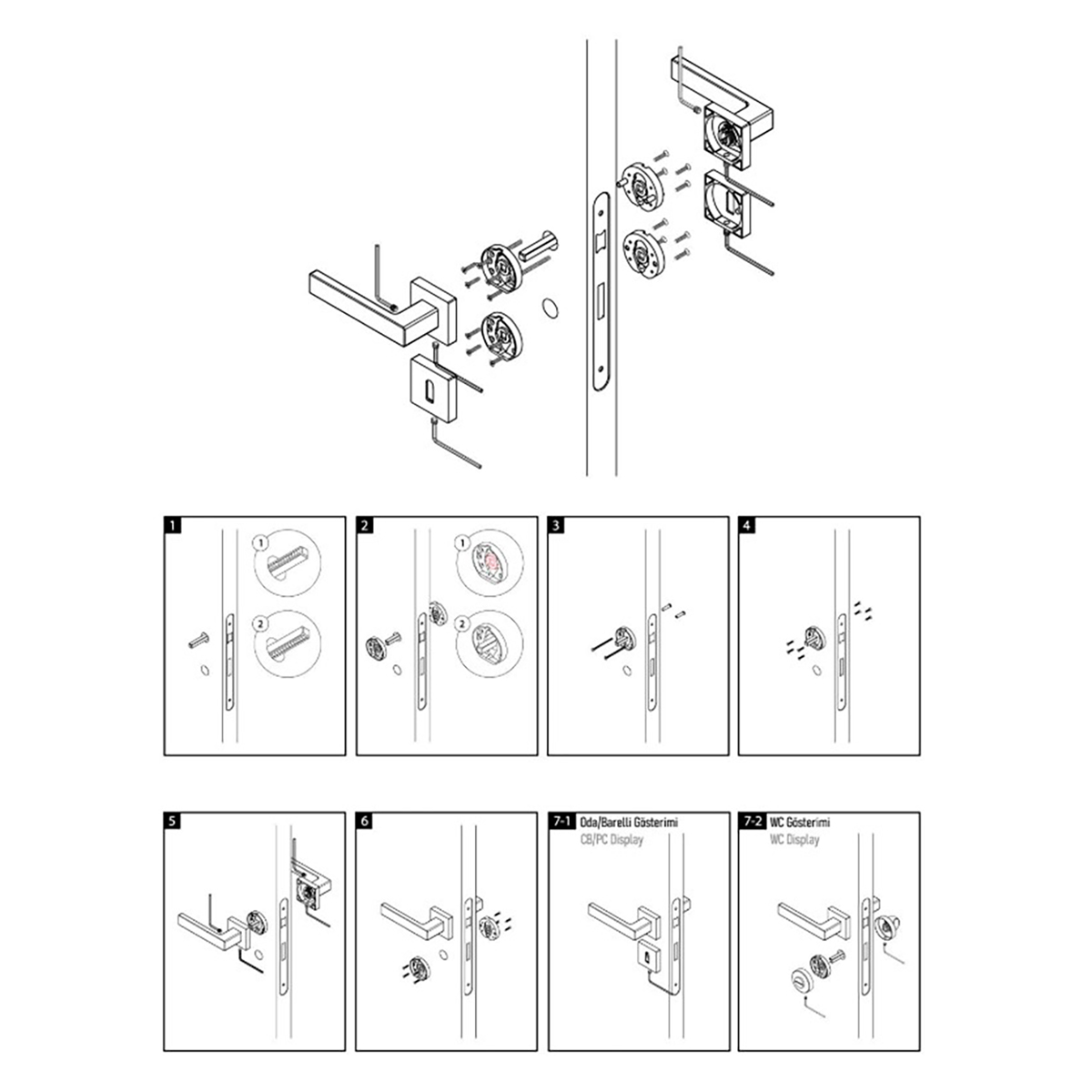 1
1
2

2
1
2

3

4

5

6

7-1 Oda/Barelli Gösterimi
CB/PC Display

7-2 WC Gösterimi
WC Display