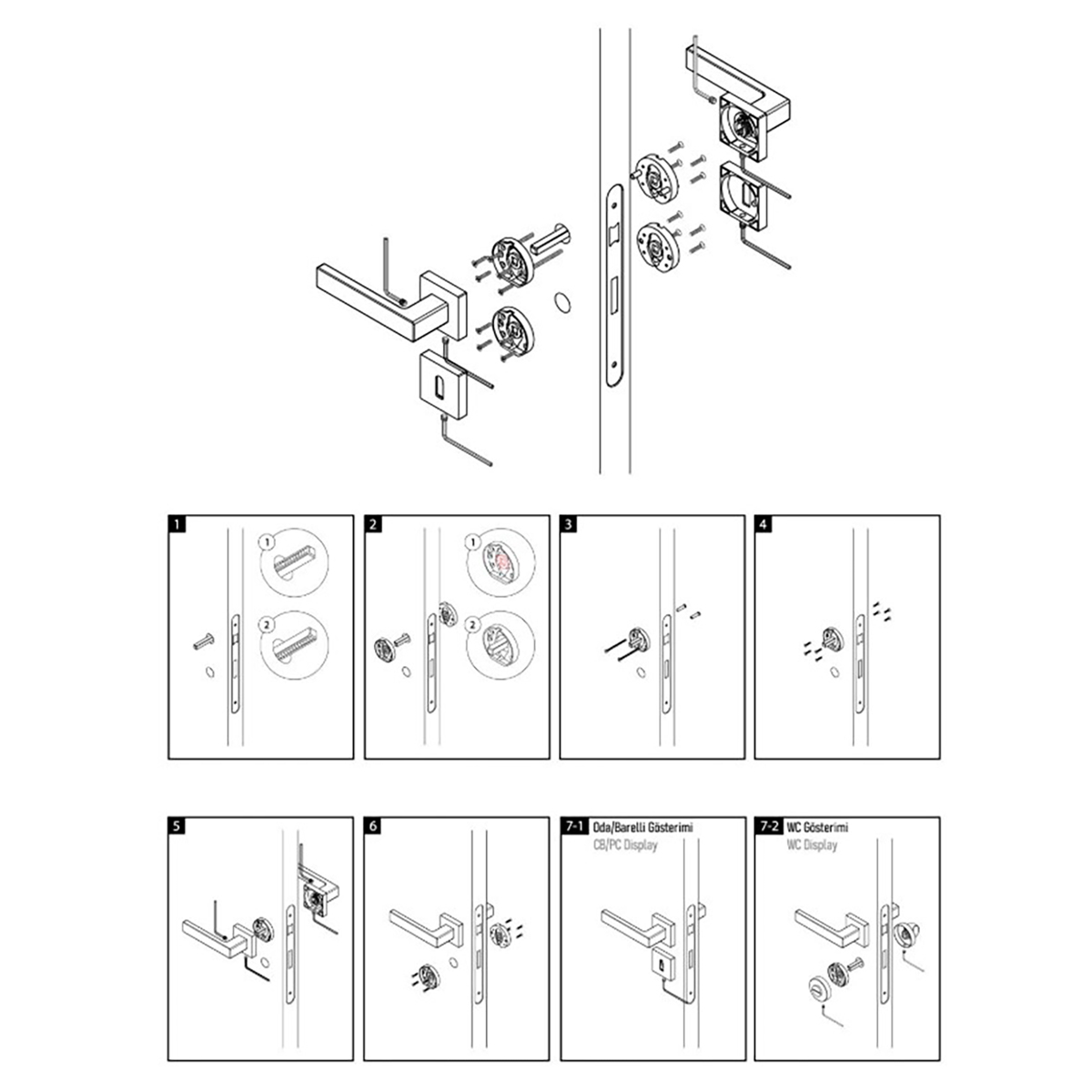 1
1
2

2
1
2

3

4

5

6

7-1 Oda/Barelli Gösterimi
CB/PC Display

7-2 WC Gösterimi
WC Display