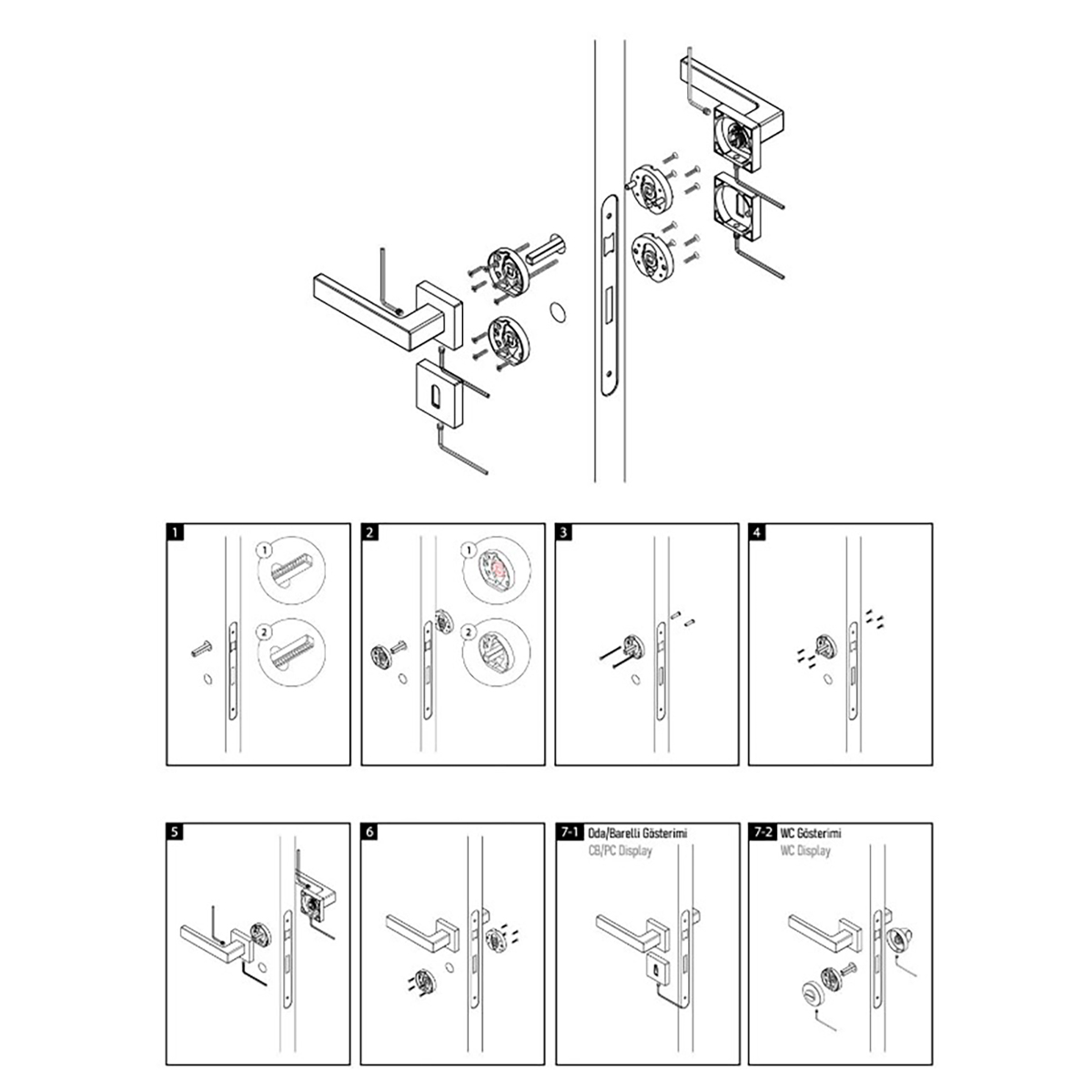 1

1

2

2

1

2

3

4

5

6

7-1 Oda/Barelli Gösterimi
CB/PC Display

7-2 WC Gösterimi
WC Display