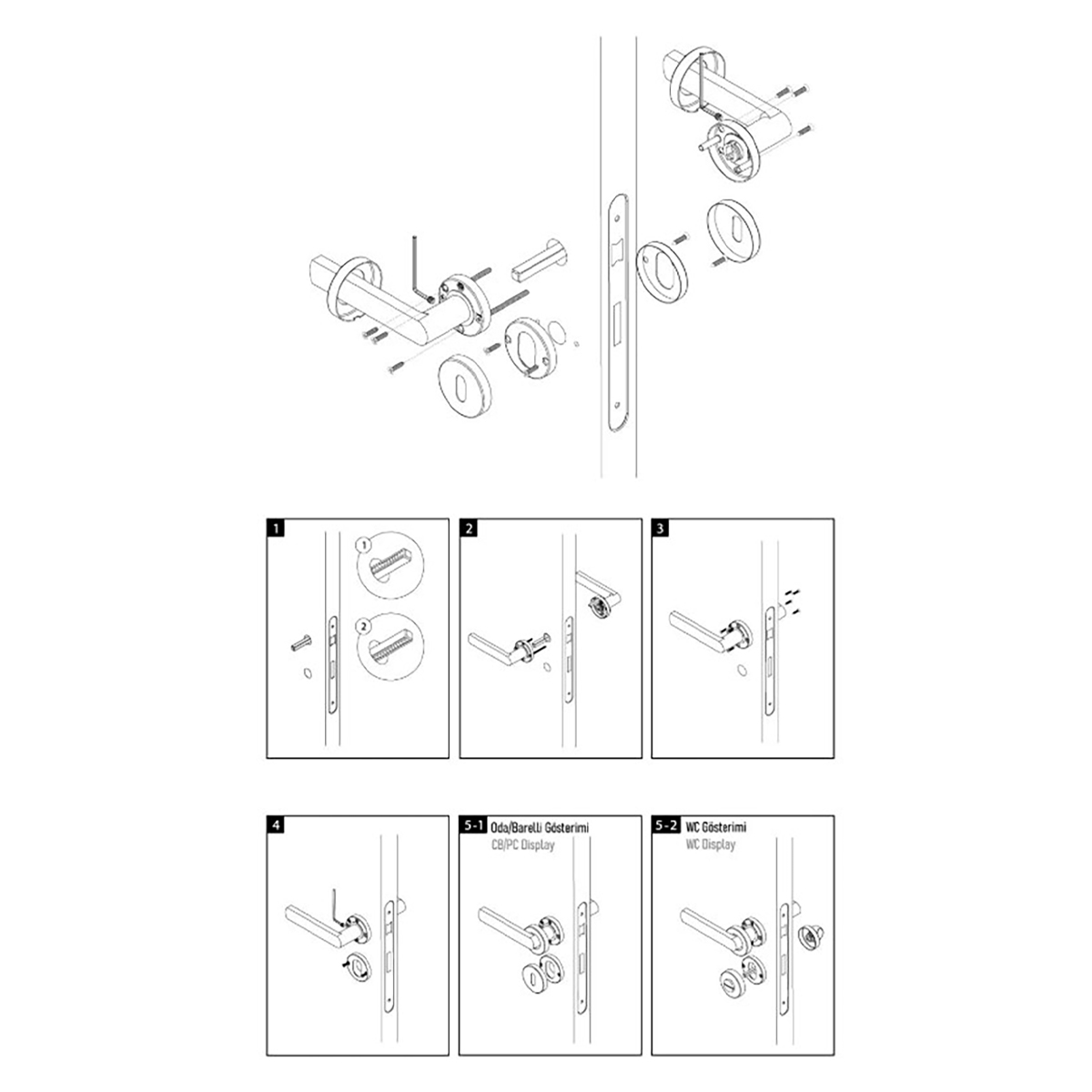 1

1

2

2

3

4

5-1 Oda/Barelli Gösterimi
CB/PC Display

5-2 WC Gösterimi
WC Display