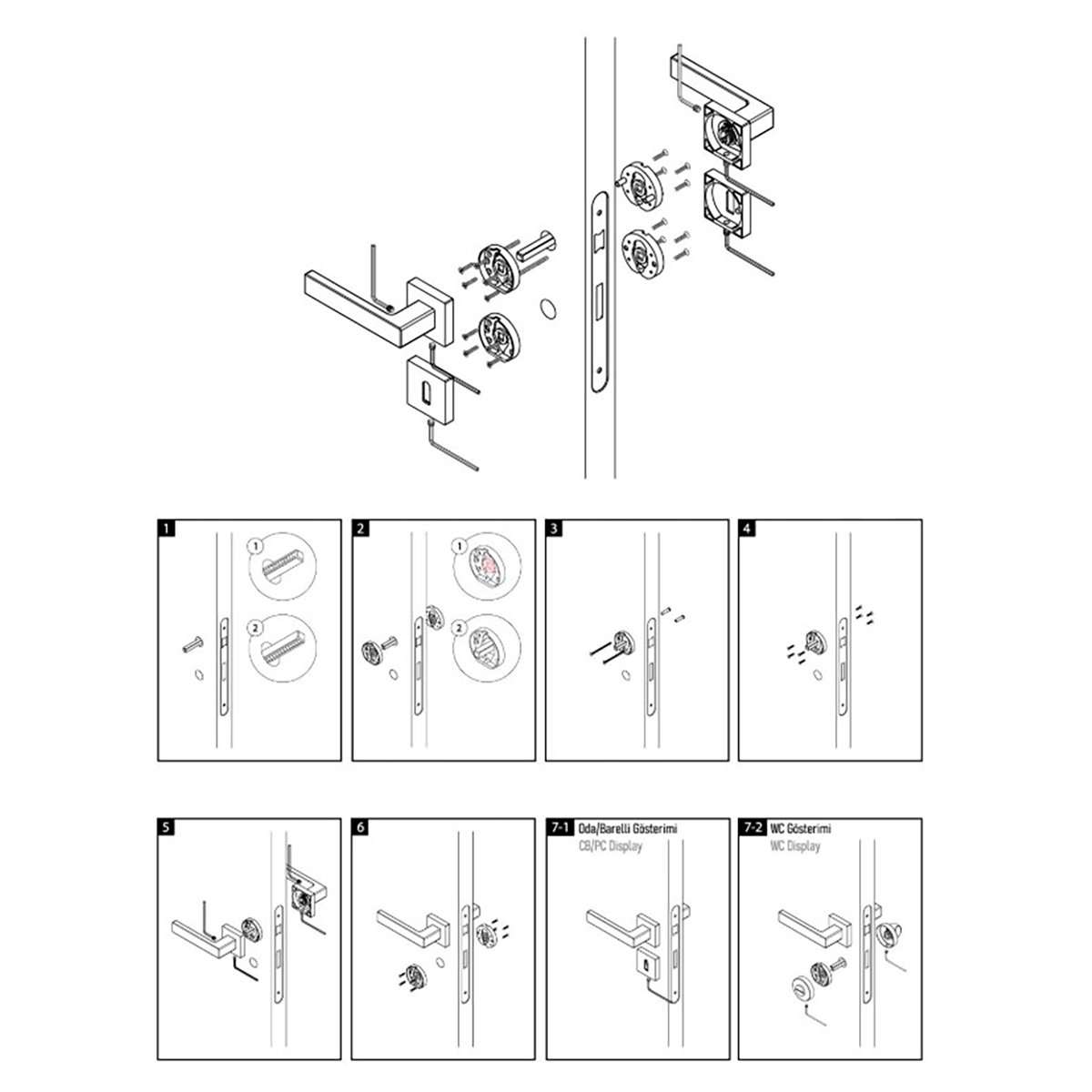 1
1
2

2
1
2

3

4

5

6

7-1 Oda/Barelli Gösterimi
CB/PC Display

7-2 WC Gösterimi
WC Display